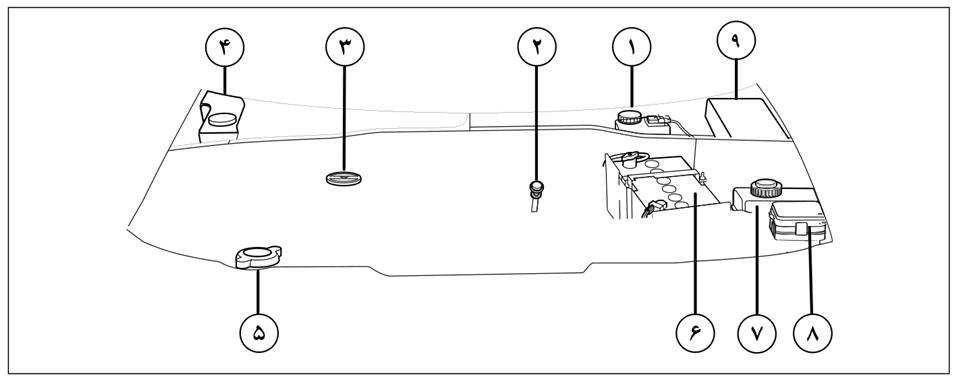 ۴
۳
۲
۱
۹
۵
۶
۷
۸